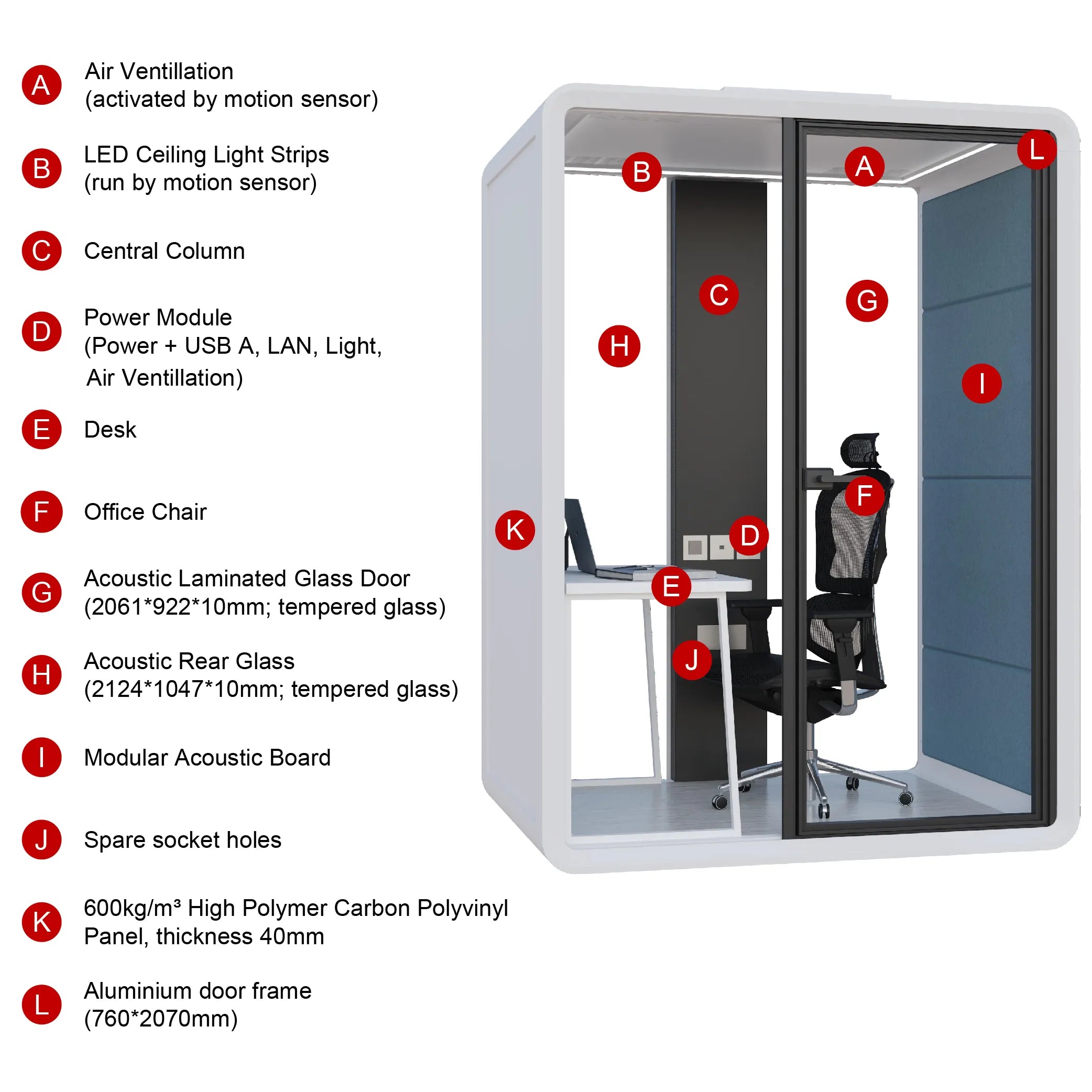 A Air Ventillation (activated by motion sensor)

B LED Ceiling Light Strips (run by motion sensor)

C Central Column

D Power Module (Power + USB A, LAN, Light, Air Ventillation)

E Desk

F Office Chair

G Acoustic Laminated Glass Door (2061*922*10mm; tempered glass)

H Acoustic Rear Glass (2124*1047*10mm; tempered glass)

I Modular Acoustic Board

J Spare socket holes

K 600kg/m³ High Polymer Carbon Polyvinyl Panel, thickness 40mm

L Aluminium door frame (760*2070mm)

B A L C G H I F K D E J