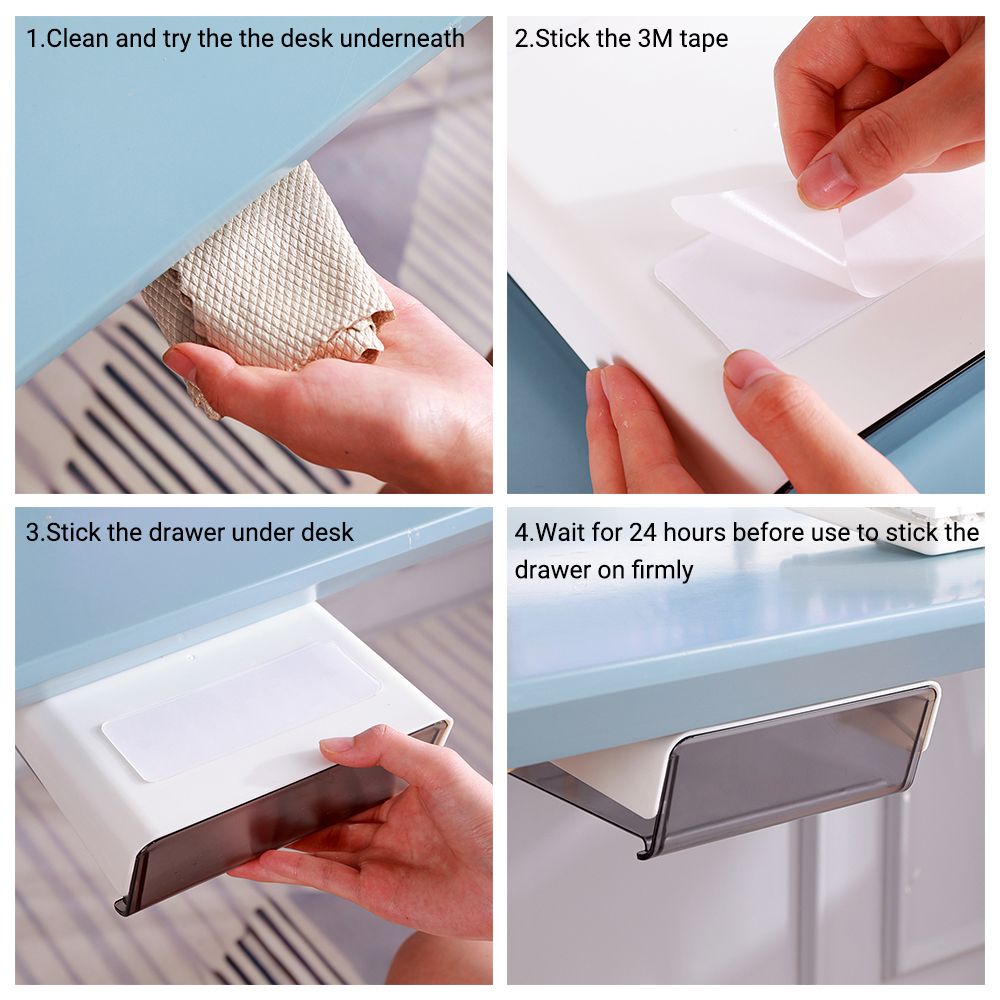 1.Clean and try the the desk underneath

2.Stick the 3M tape

3.Stick the drawer under desk

4.Wait for 24 hours before use to stick the drawer on firmly