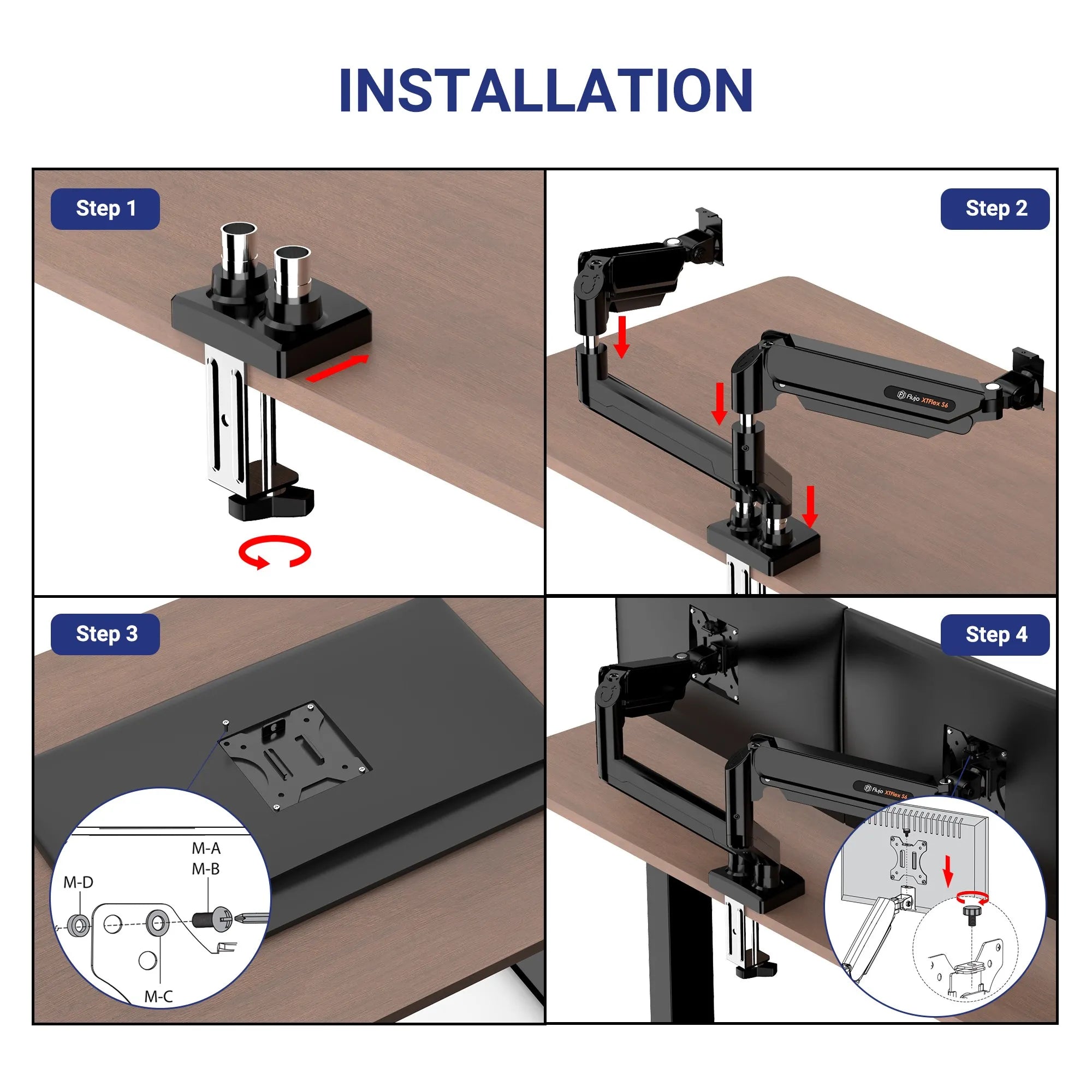 INSTALLATION

Step 1

Step 2

Flujo XTFlex S6

Step 3

M-A
M-B
M-D
M-C

Step 4

Flujo XTFlex S6