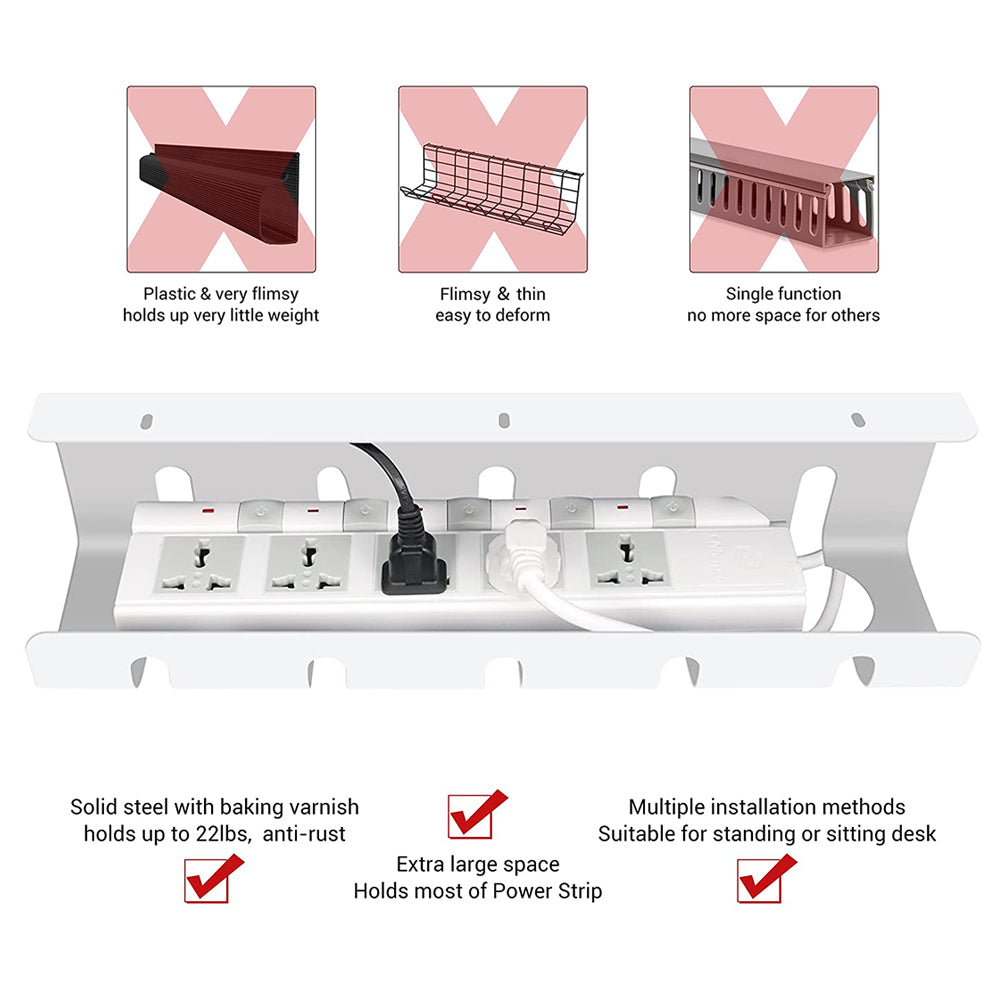 Plastic & very flimsy
holds up very little weight

Flimsy & thin
easy to deform

Single function
no more space for others

Solid steel with baking varnish
holds up to 22lbs, anti-rust

Extra large space
Holds most of Power Strip

Multiple installation methods
Suitable for standing or sitting desk